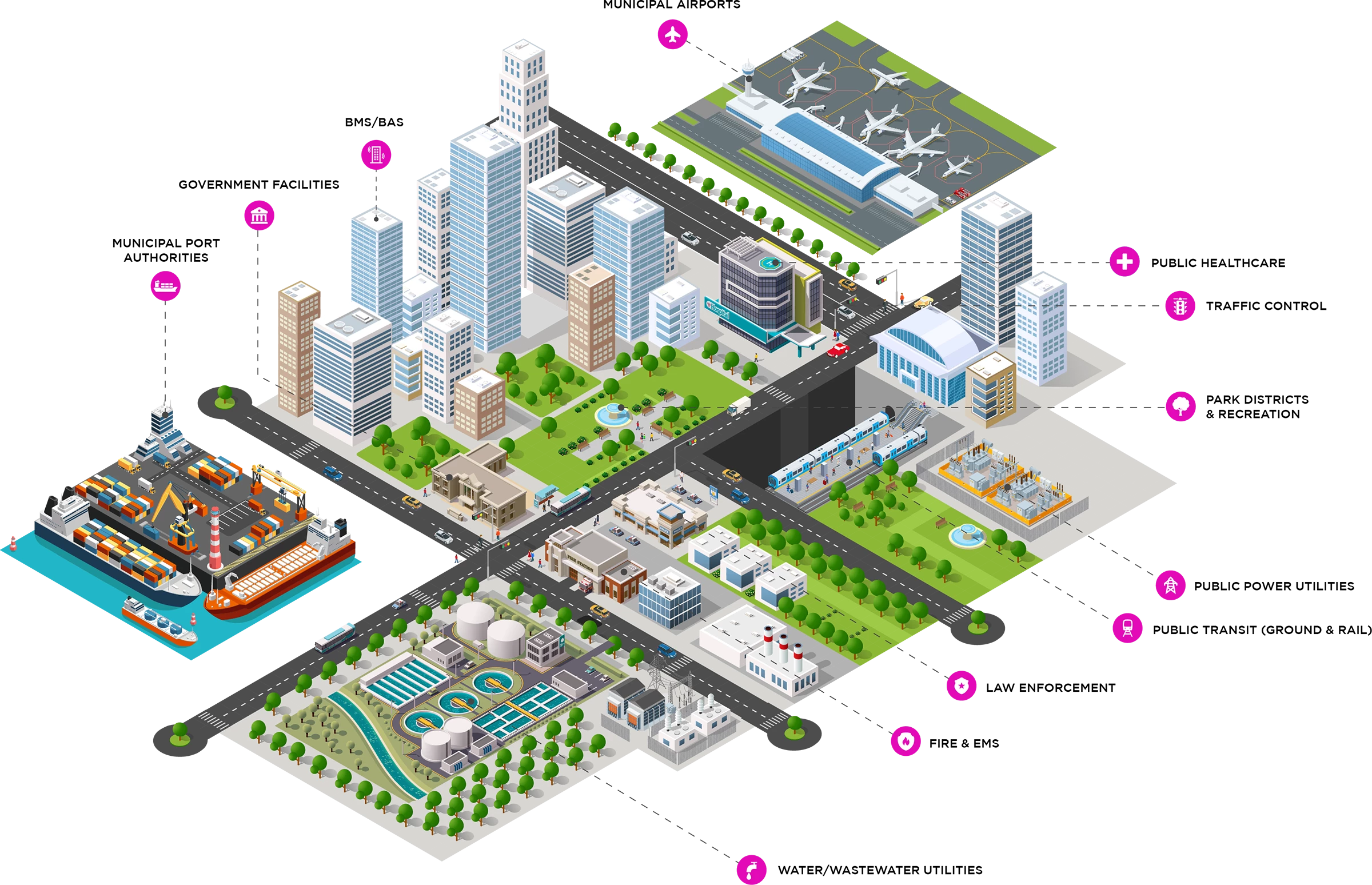 MUNICIPAL AIRPORTS

BMS/BAS

GOVERNMENT FACILITIES

MUNICIPAL PORT AUTHORITIES

PUBLIC HEALTHCARE

TRAFFIC CONTROL

PARK DISTRICTS & RECREATION

PUBLIC POWER UTILITIES

PUBLIC TRANSIT (GROUND & RAIL)

LAW ENFORCEMENT

FIRE & EMS

WATER/WASTEWATER UTILITIES