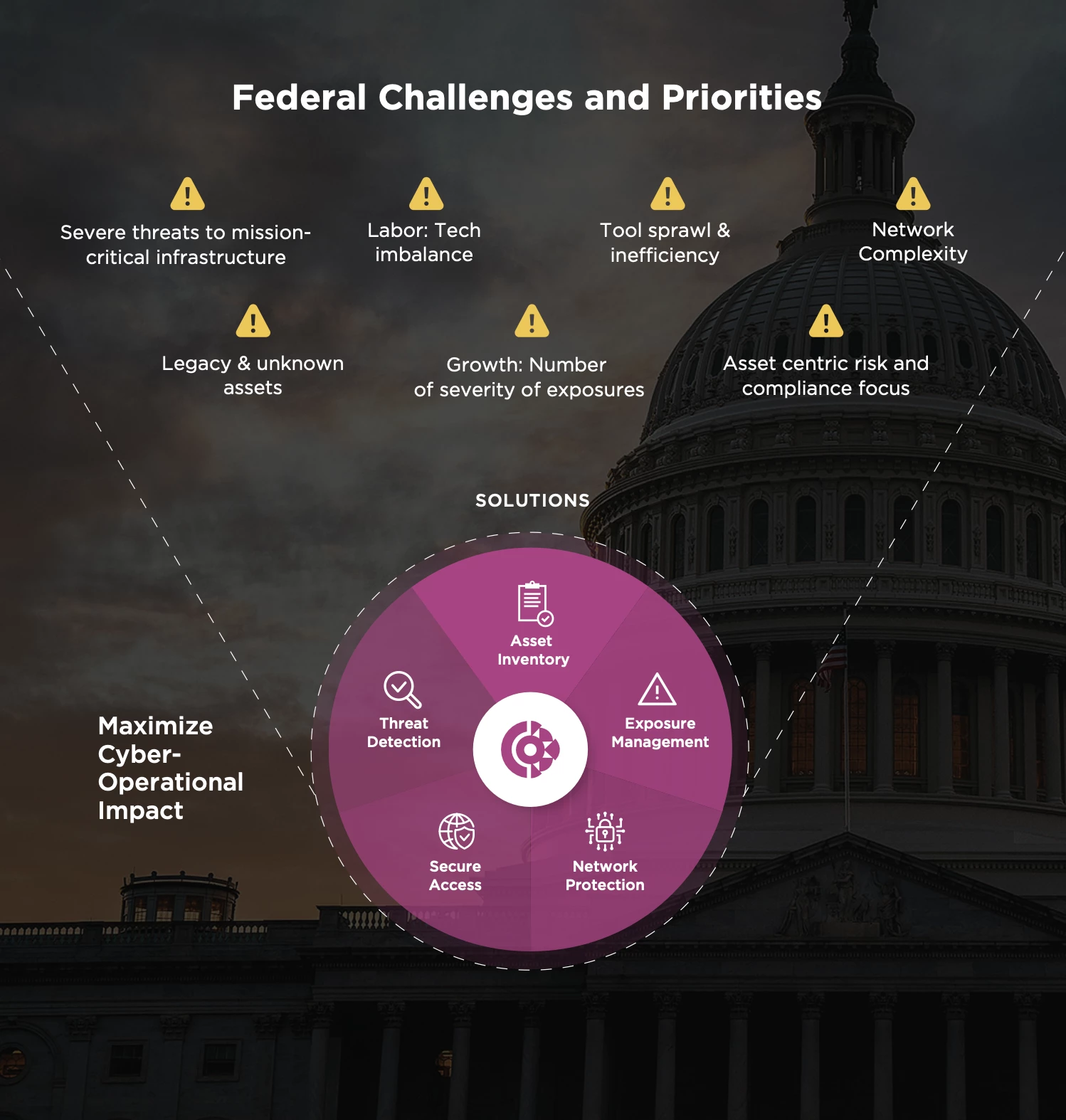 Federal Challenges and Priorities

Severe threats to mission-critical infrastructure

Labor: Tech imbalance

Tool sprawl & inefficiency

Network Complexity

Legacy & unknown assets

Growth: Number of severity of exposures

Asset centric risk and compliance focus

SOLUTIONS

Asset Inventory

Threat Detection

Exposure Management

Secure Access

Network Protection

Maximize Cyber-Operational Impact